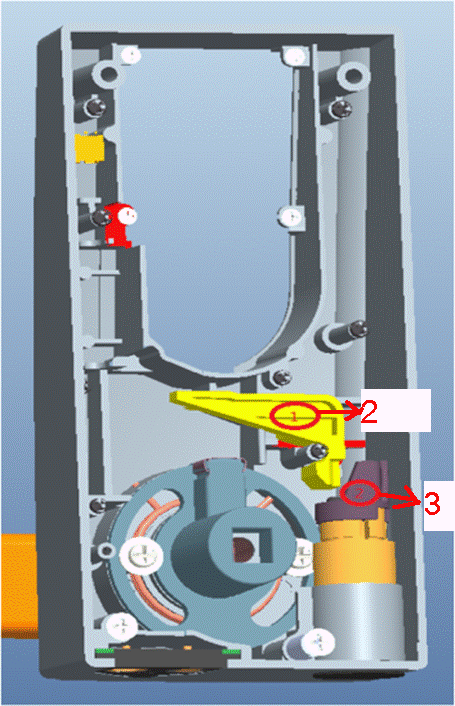 1
2
2
3